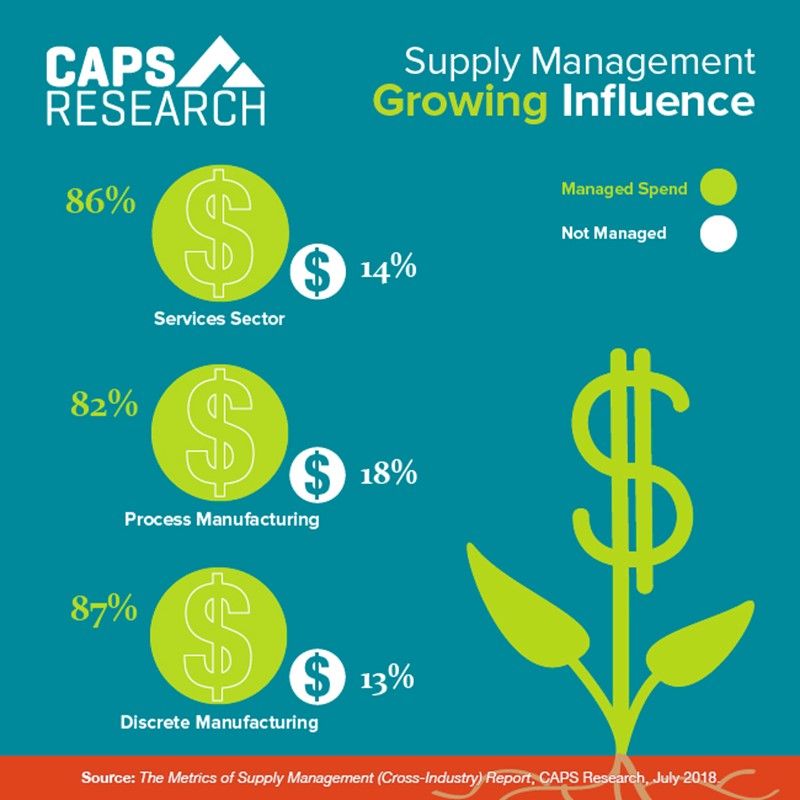 CAPS RESEARCH

Supply Management
Growing Influence

Managed Spend
Not Managed

86%
$
$ 14%
Services Sector

82%
$
$ 18%
Process Manufacturing

87%
$
$ 13%
Discrete Manufacturing

$

Source: The Metrics of Supply Management (Cross-Industry) Report, CAPS Research, July 2018.